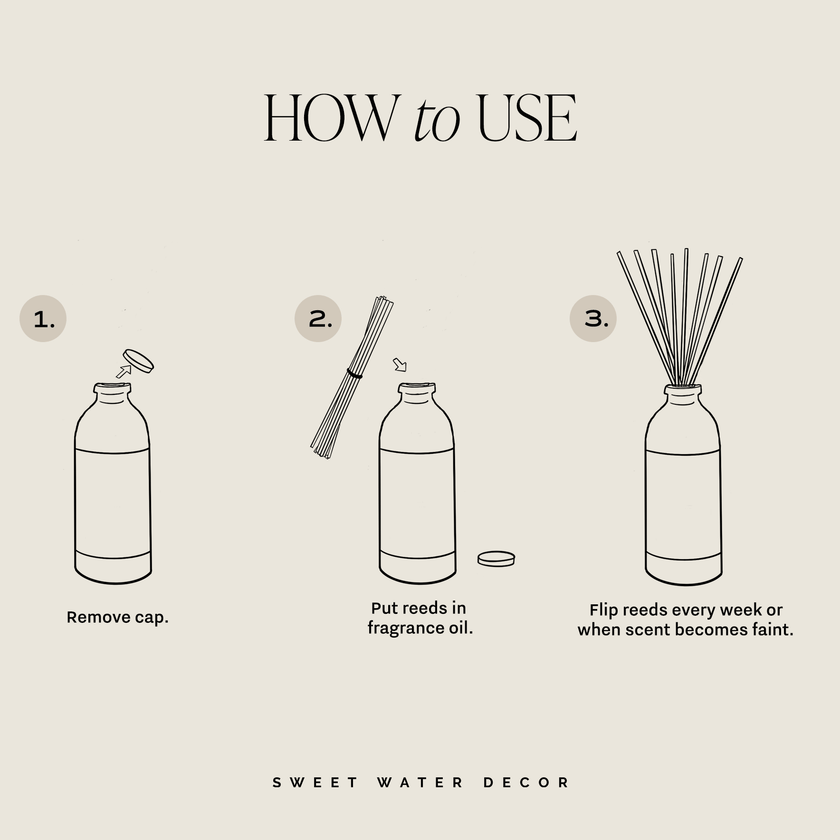 HOW to USE

1.

Remove cap.

2.

Put reeds in fragrance oil.

3.

Flip reeds every week or when scent becomes faint.

SWEET WATER DECOR