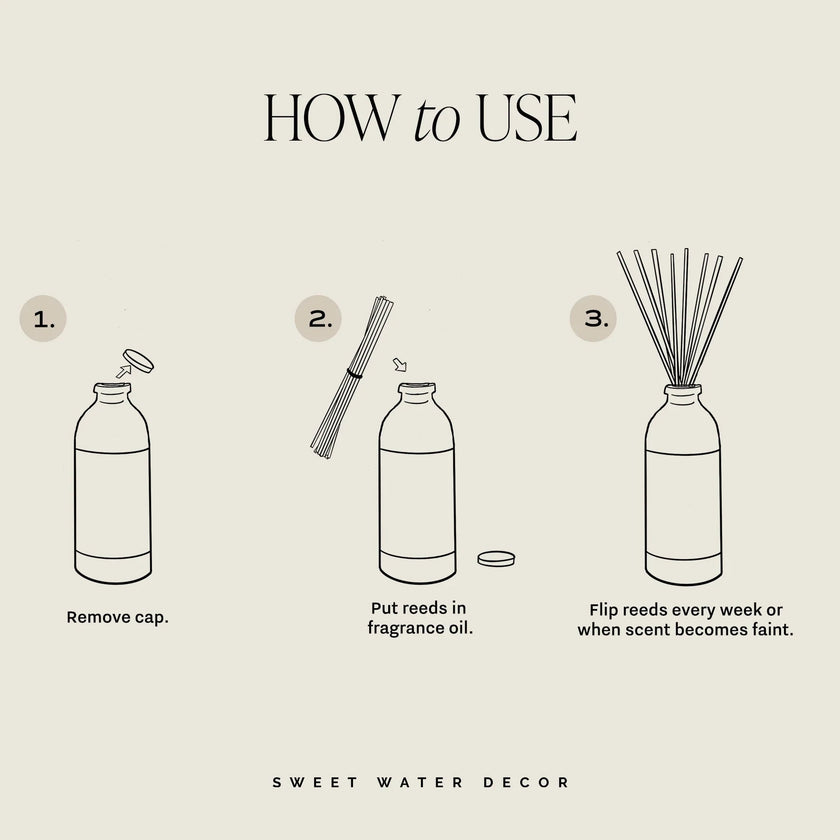 HOW to USE

1.

Remove cap.

2.

Put reeds in fragrance oil.

3.

Flip reeds every week or when scent becomes faint.

SWEET WATER DECOR