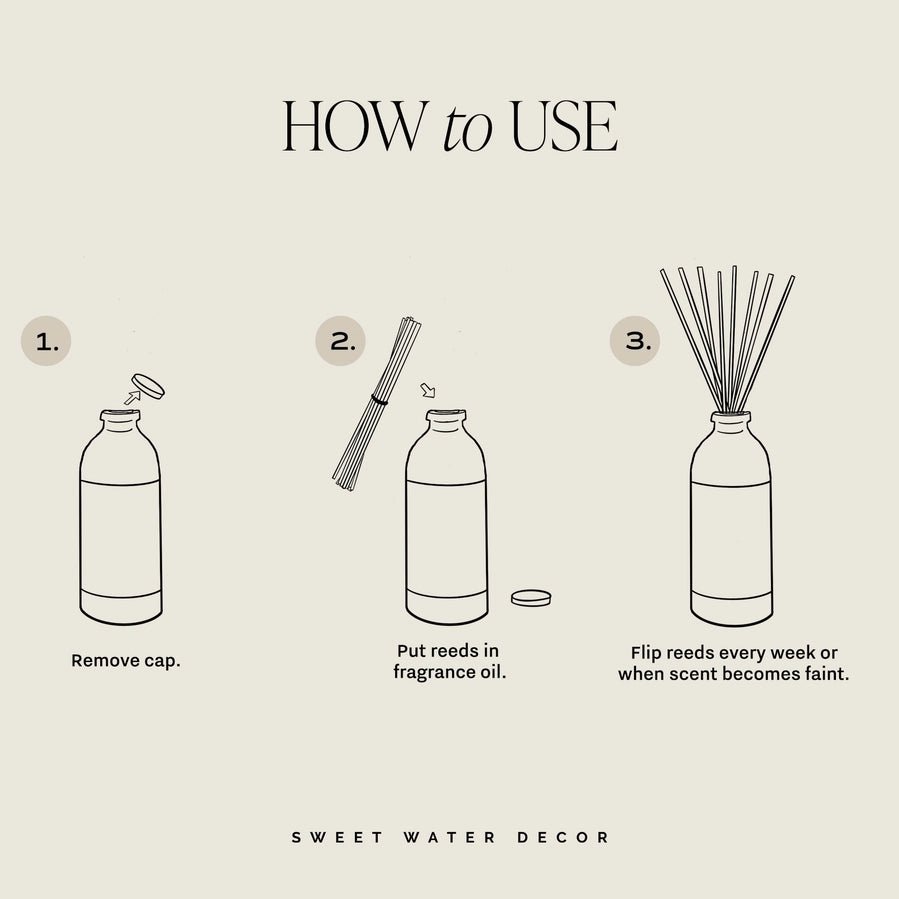 HOW to USE

1.

Remove cap.

2.

Put reeds in fragrance oil.

3.

Flip reeds every week or when scent becomes faint.

SWEET WATER DECOR