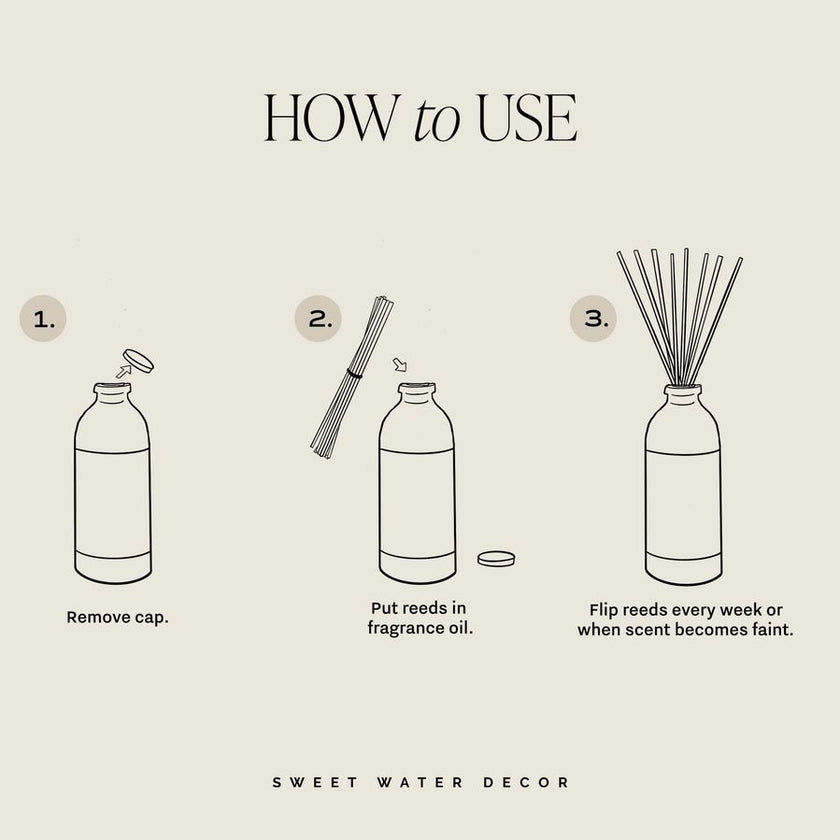 HOW to USE

1.

Remove cap.

2.

Put reeds in fragrance oil.

3.

Flip reeds every week or when scent becomes faint.

SWEET WATER DECOR